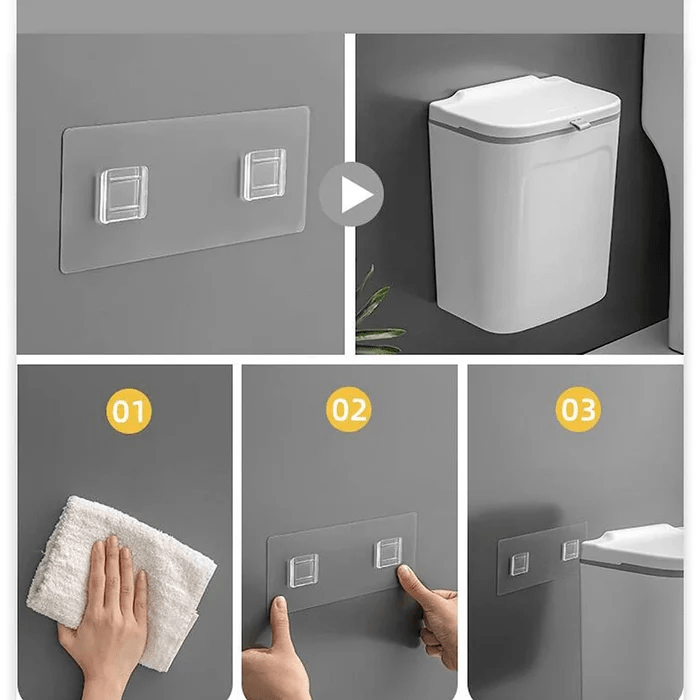 01

02

03